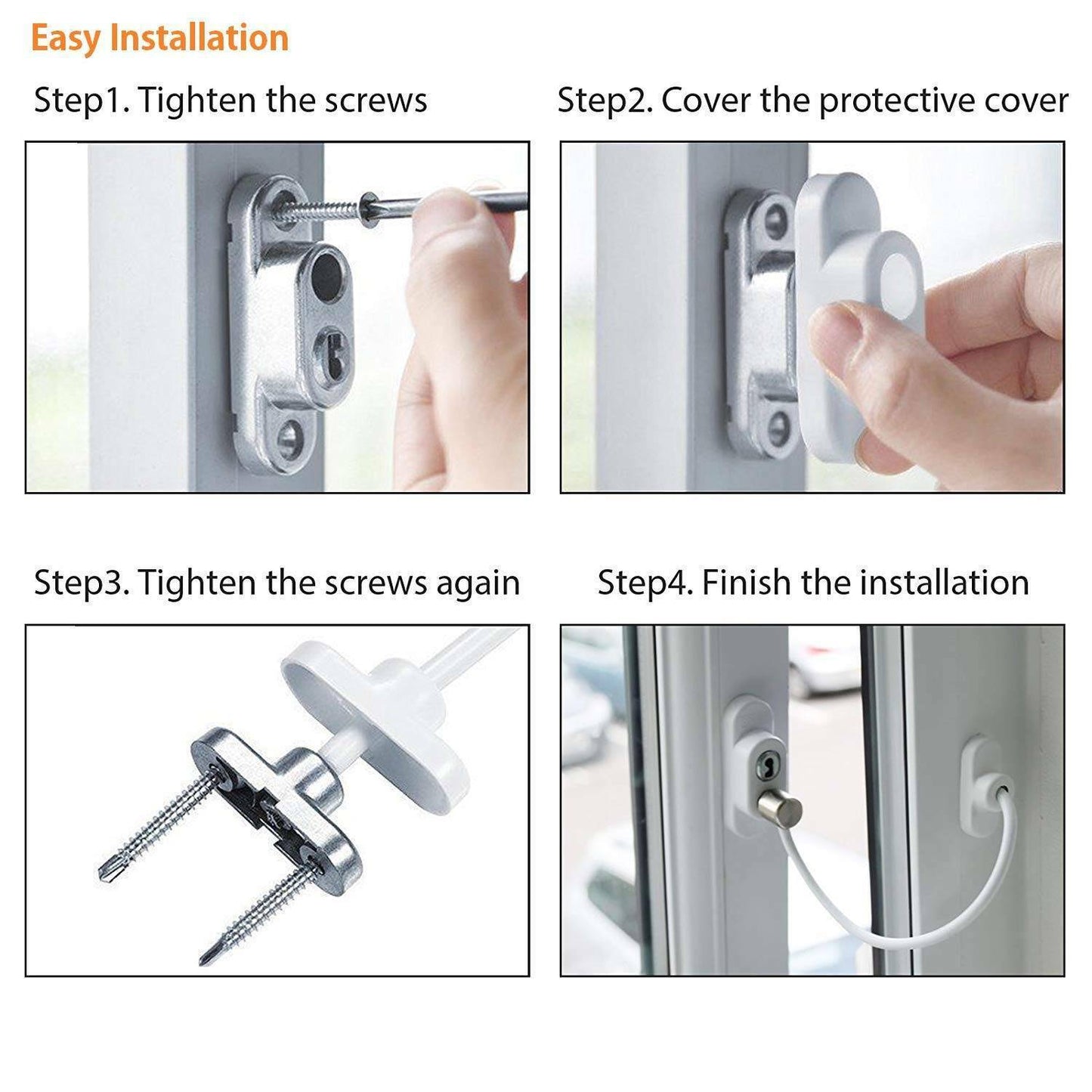 Easy Installation

Step1. Tighten the screws

Step2. Cover the protective cover

Step3. Tighten the screws again

Step4. Finish the installation