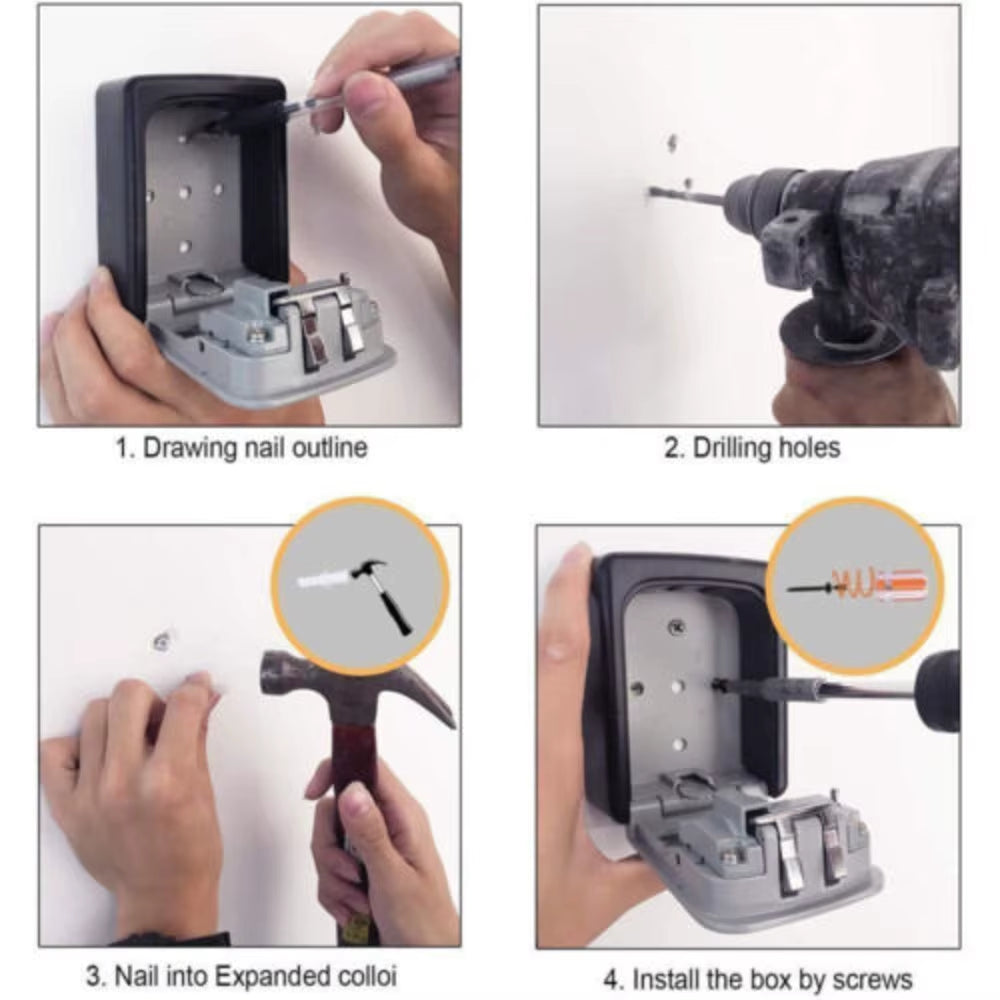 1. Drawing nail outline

2. Drilling holes

3. Nail into Expanded colloi

4. Install the box by screws