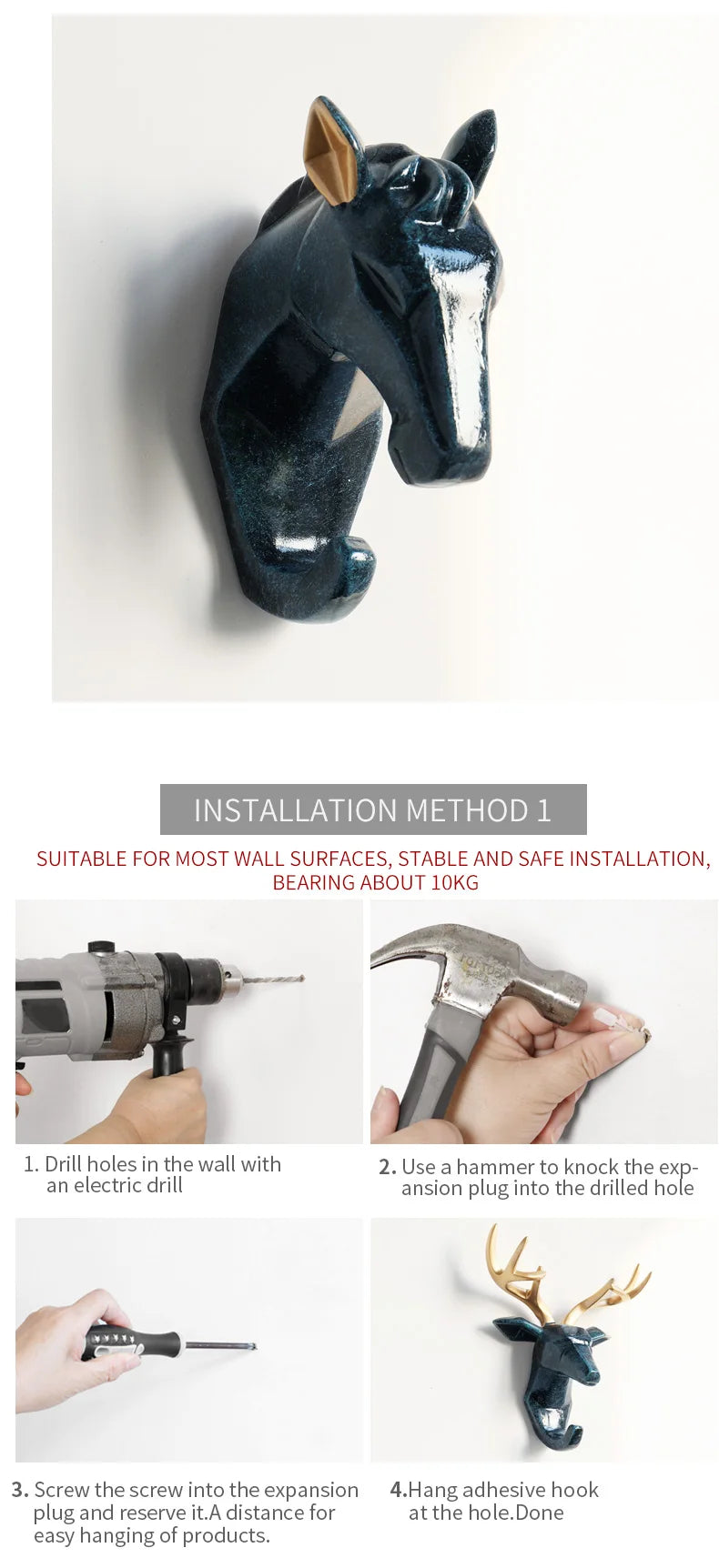 INSTALLATION METHOD 1

SUITABLE FOR MOST WALL SURFACES, STABLE AND SAFE INSTALLATION, BEARING ABOUT 10KG

1. Drill holes in the wall with an electric drill

2. Use a hammer to knock the expansion plug into the drilled hole

3. Screw the screw into the expansion plug and reserve it.A distance for easy hanging of products.

4.Hang adhesive hook at the hole.Done