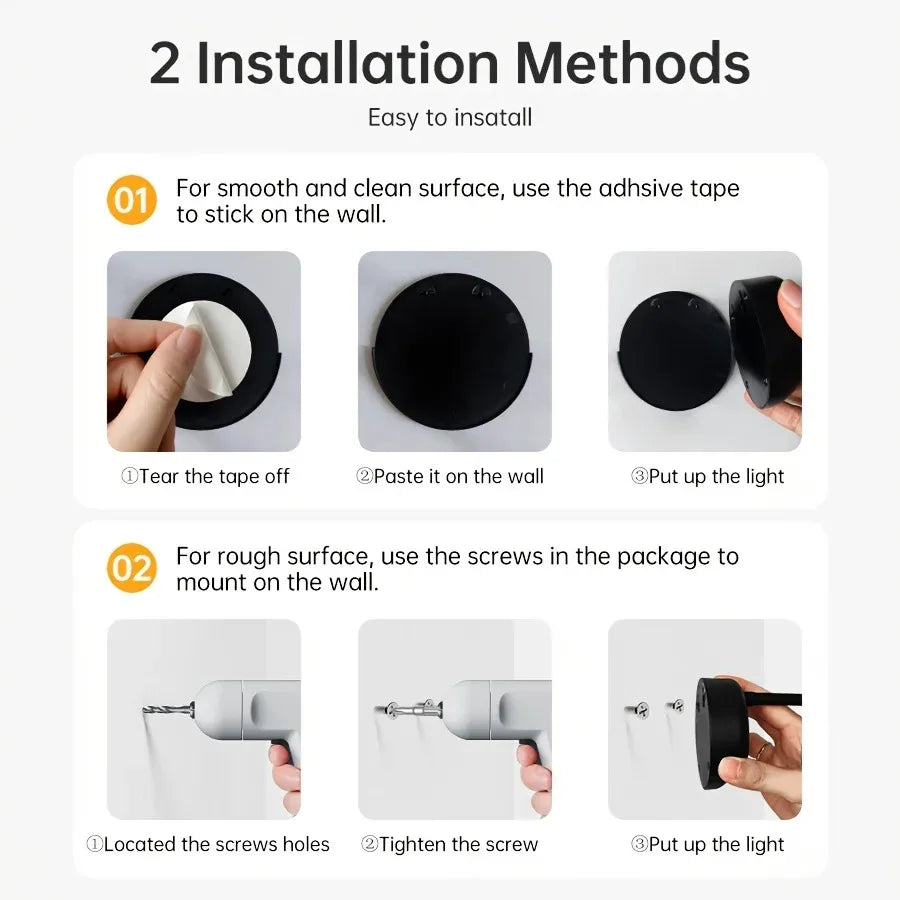 2 Installation Methods

Easy to insatall

01 For smooth and clean surface, use the adhsive tape to stick on the wall.

①Tear the tape off

②Paste it on the wall

③Put up the light

02 For rough surface, use the screws in the package to mount on the wall.

①Located the screws holes

②Tighten the screw

③Put up the light