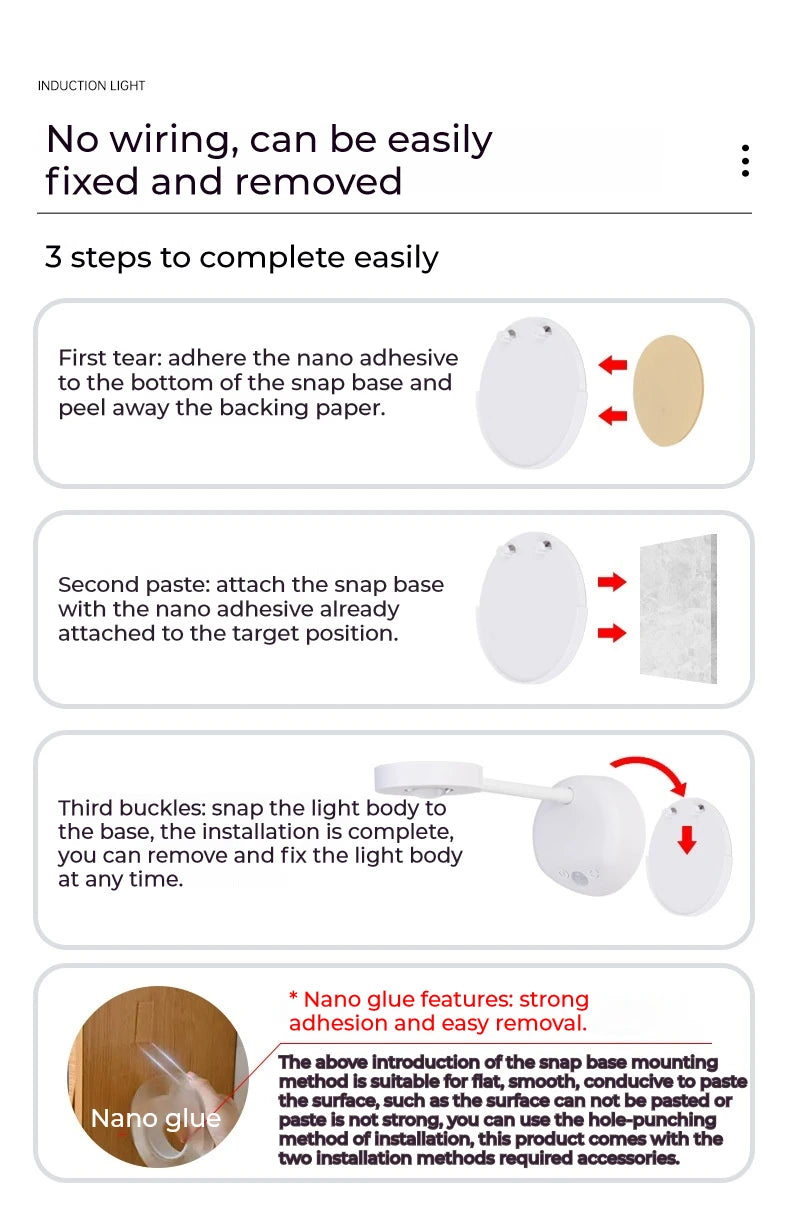 INDUCTION LIGHT

No wiring, can be easily fixed and removed

3 steps to complete easily

First tear: adhere the nano adhesive to the bottom of the snap base and peel away the backing paper.

Second paste: attach the snap base with the nano adhesive already attached to the target position.

Third buckles: snap the light body to the base, the installation is complete, you can remove and fix the light body at any time.

Nano glue

* Nano glue features: strong adhesion and easy removal.

The above introduction of the snap base mounting method is suitable for flat, smooth, conducive to paste the surface, such as the surface can not be pasted or paste is not strong, you can use the hole-punching method of installation, this product comes with the two installation methods required accessories.