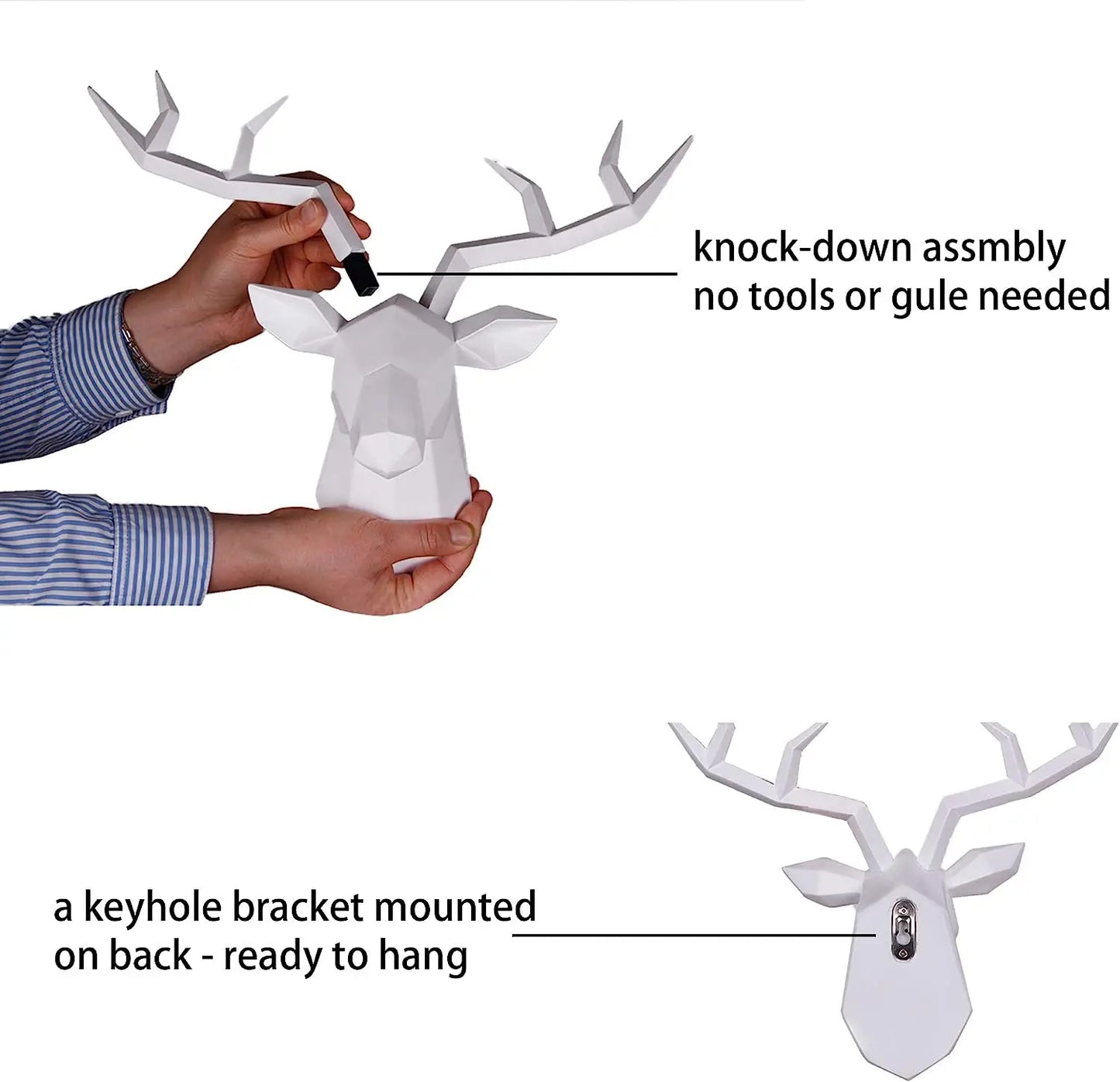 knock-down assmbly
no tools or gule needed

a keyhole bracket mounted
on back - ready to hang