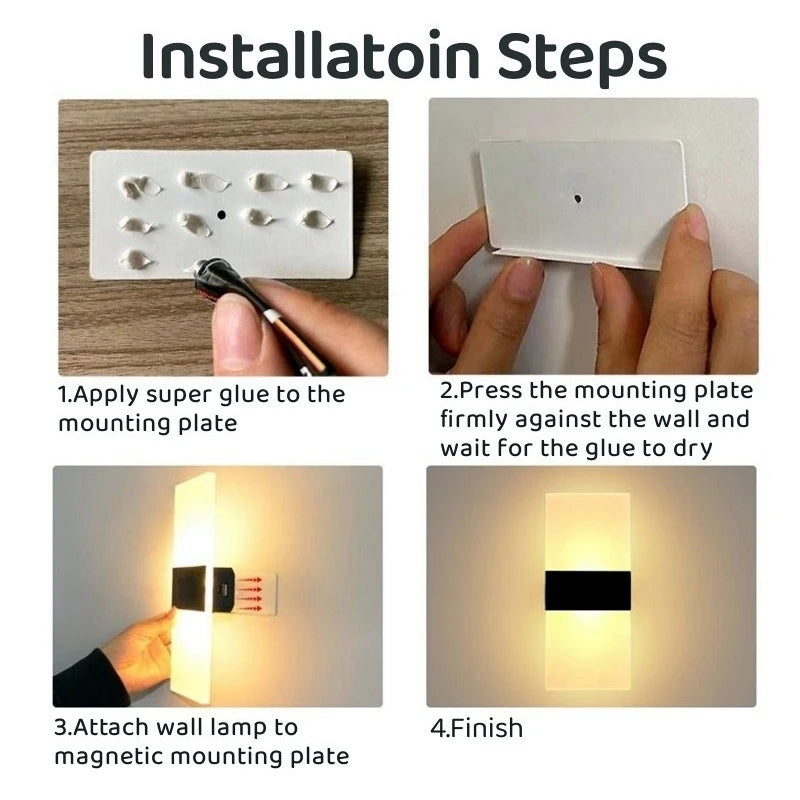 Installatoin Steps

1.Apply super glue to the mounting plate

2.Press the mounting plate firmly against the wall and wait for the glue to dry

3.Attach wall lamp to magnetic mounting plate

4.Finish