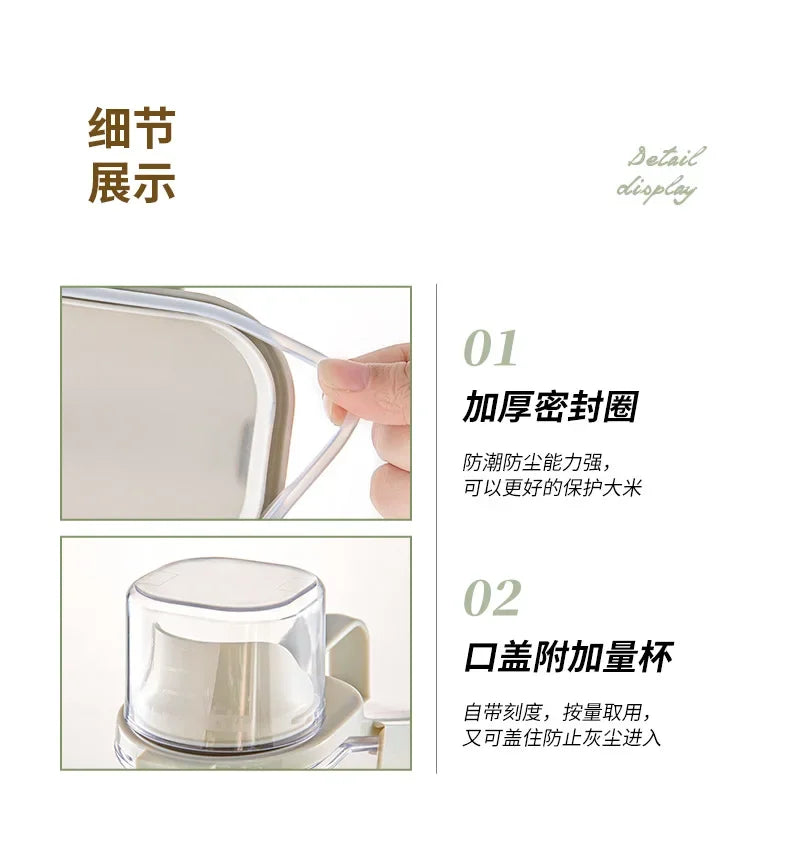 细节
展示

Detail
display

01
加厚密封圈

防潮防尘能力强，
可以更好的保护大米

02
口盖附加量杯

自带刻度，按量取用，
又可盖住防止灰尘进入