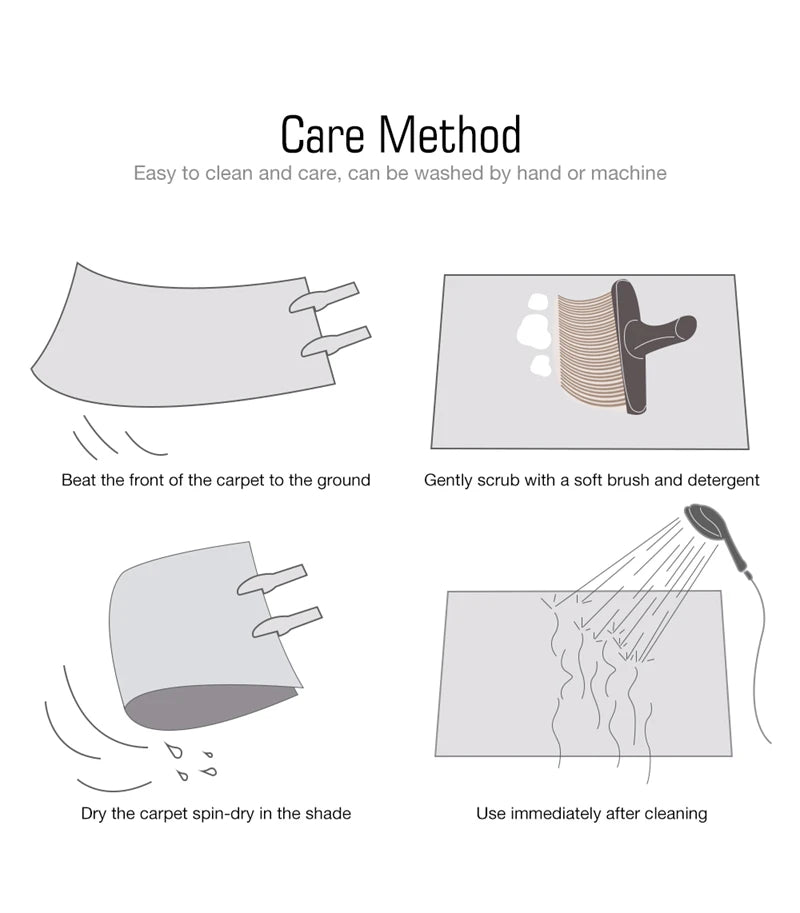 Care Method

Easy to clean and care, can be washed by hand or machine

Beat the front of the carpet to the ground

Gently scrub with a soft brush and detergent

Dry the carpet spin-dry in the shade

Use immediately after cleaning