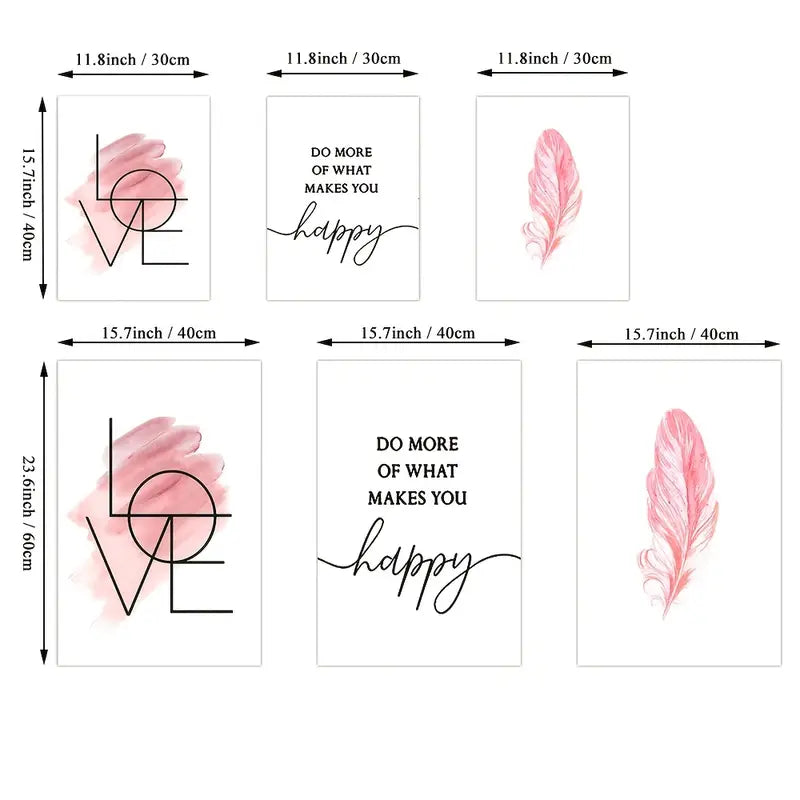 11.8inch / 30cm

11.8inch / 30cm

11.8inch / 30cm

15.7inch / 40cm

LOVE

DO MORE OF WHAT MAKES YOU happy

15.7inch / 40cm

15.7inch / 40cm

15.7inch / 40cm

23.6inch / 60cm

LOVE

DO MORE OF WHAT MAKES YOU happy