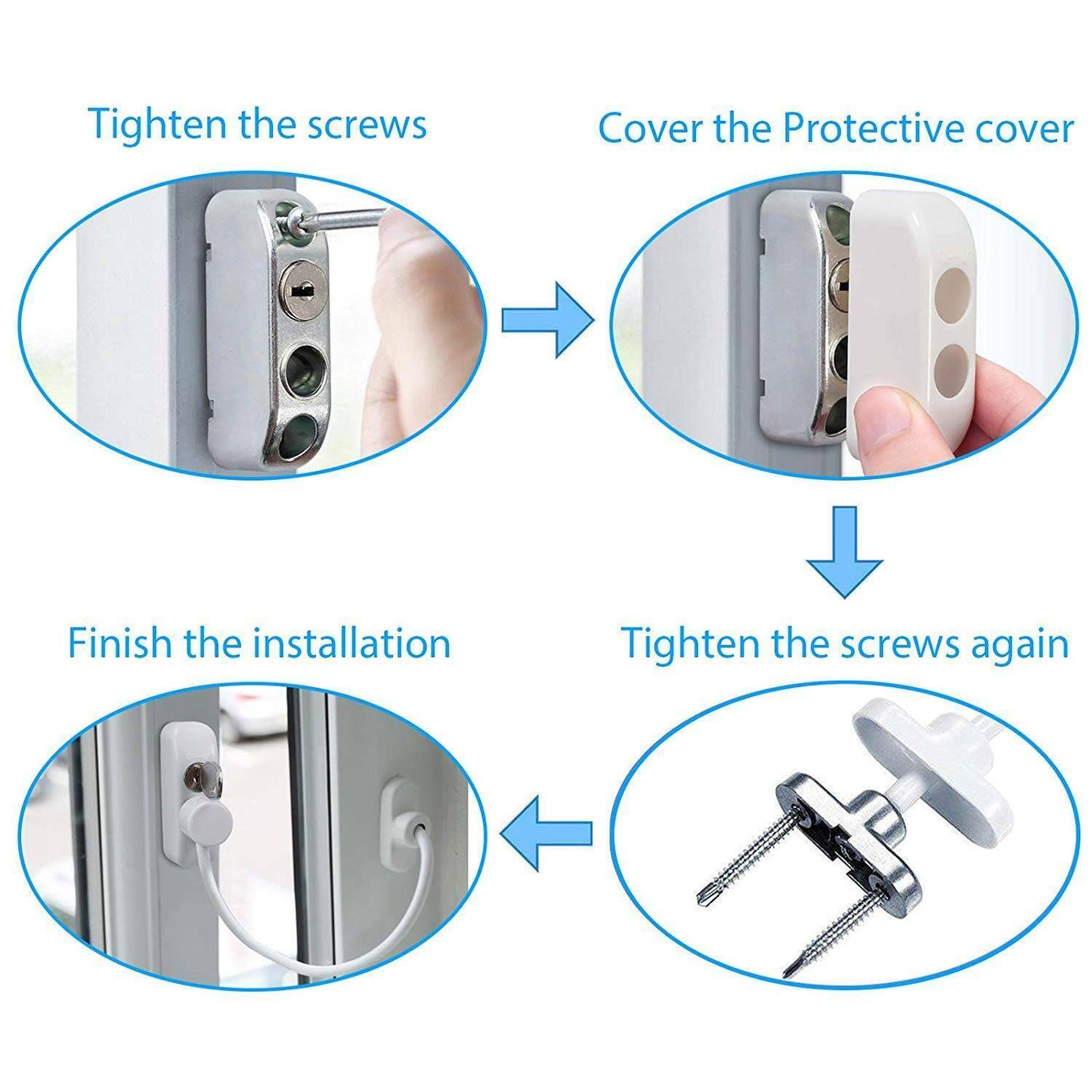 Tighten the screws

Cover the Protective cover

Tighten the screws again

Finish the installation