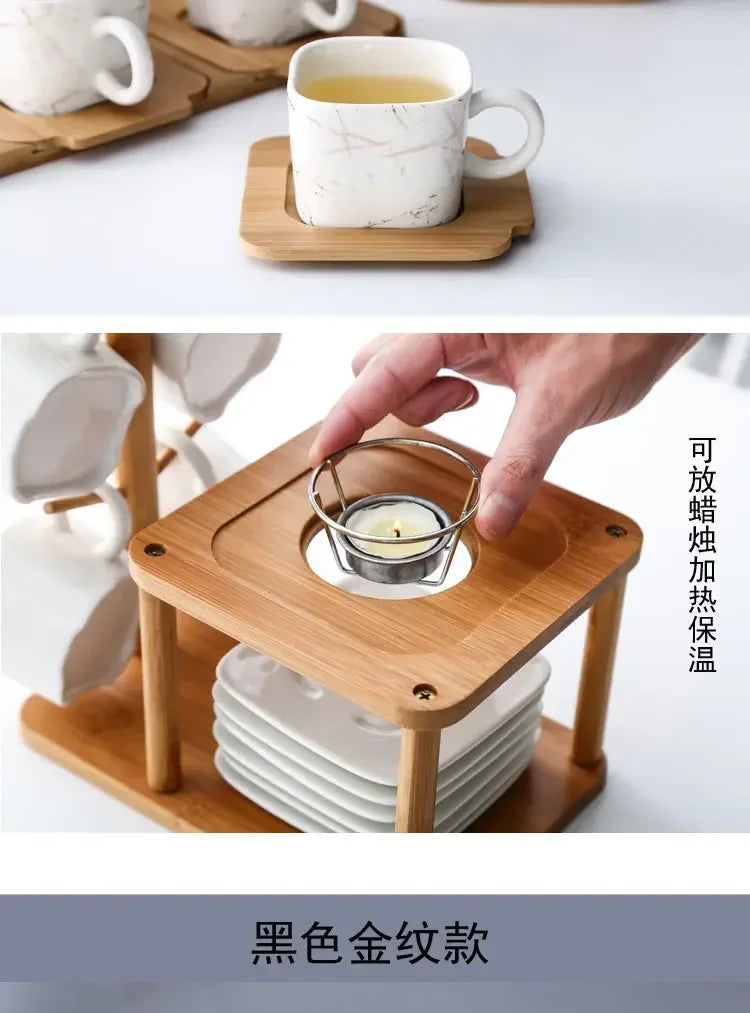 可放蜡烛加热保温

黑色金纹款