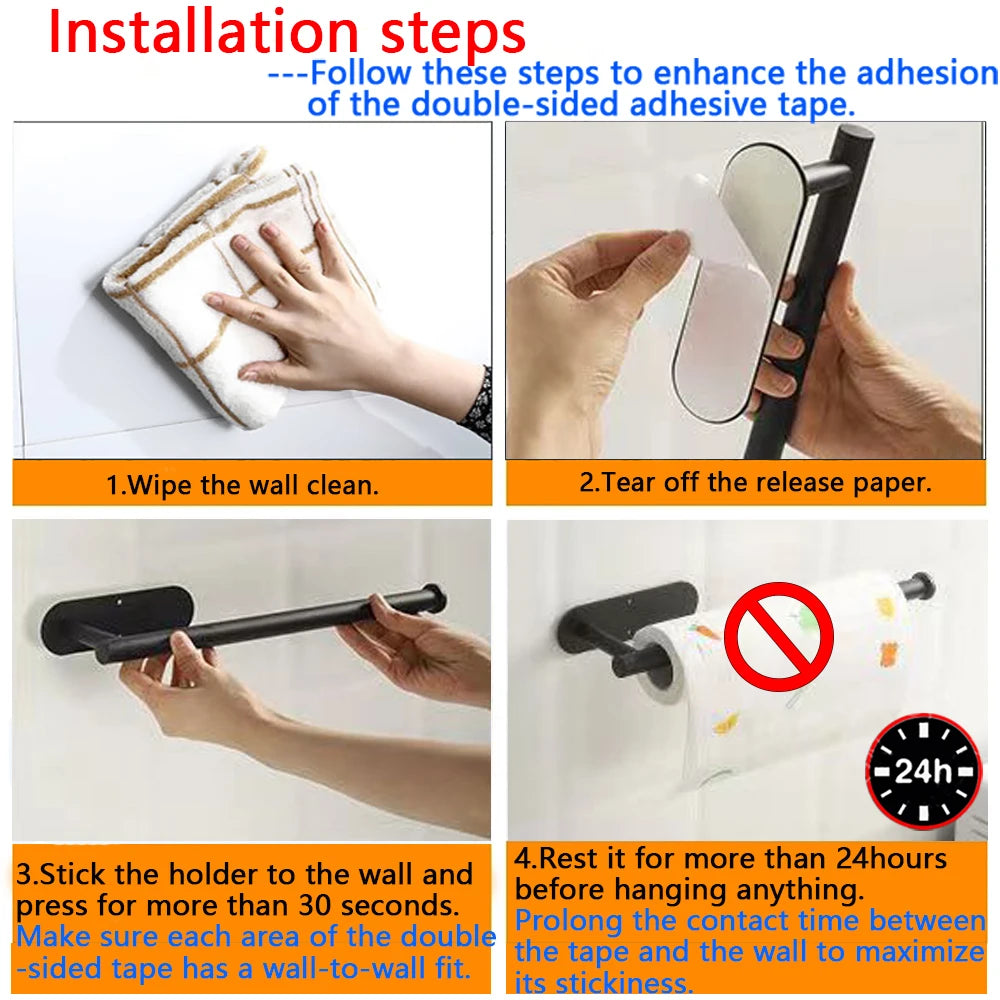 Installation steps
---Follow these steps to enhance the adhesion of the double-sided adhesive tape.

1.Wipe the wall clean.

2.Tear off the release paper.

3.Stick the holder to the wall and press for more than 30 seconds. Make sure each area of the double -sided tape has a wall-to-wall fit.

24h

4.Rest it for more than 24hours before hanging anything. Prolong the contact time between the tape and the wall to maximize its stickiness.